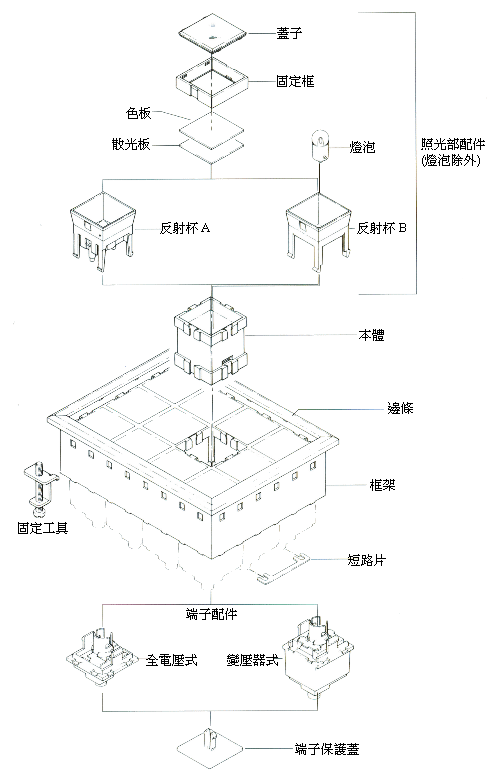 蓋子
固定框
色板
散光板
燈泡
照光部配件
(燈泡除外)
反射杯 A
反射杯 B
本體
邊條
框架
固定工具
短路片
端子配件
全電壓式
變壓器式
端子保護蓋